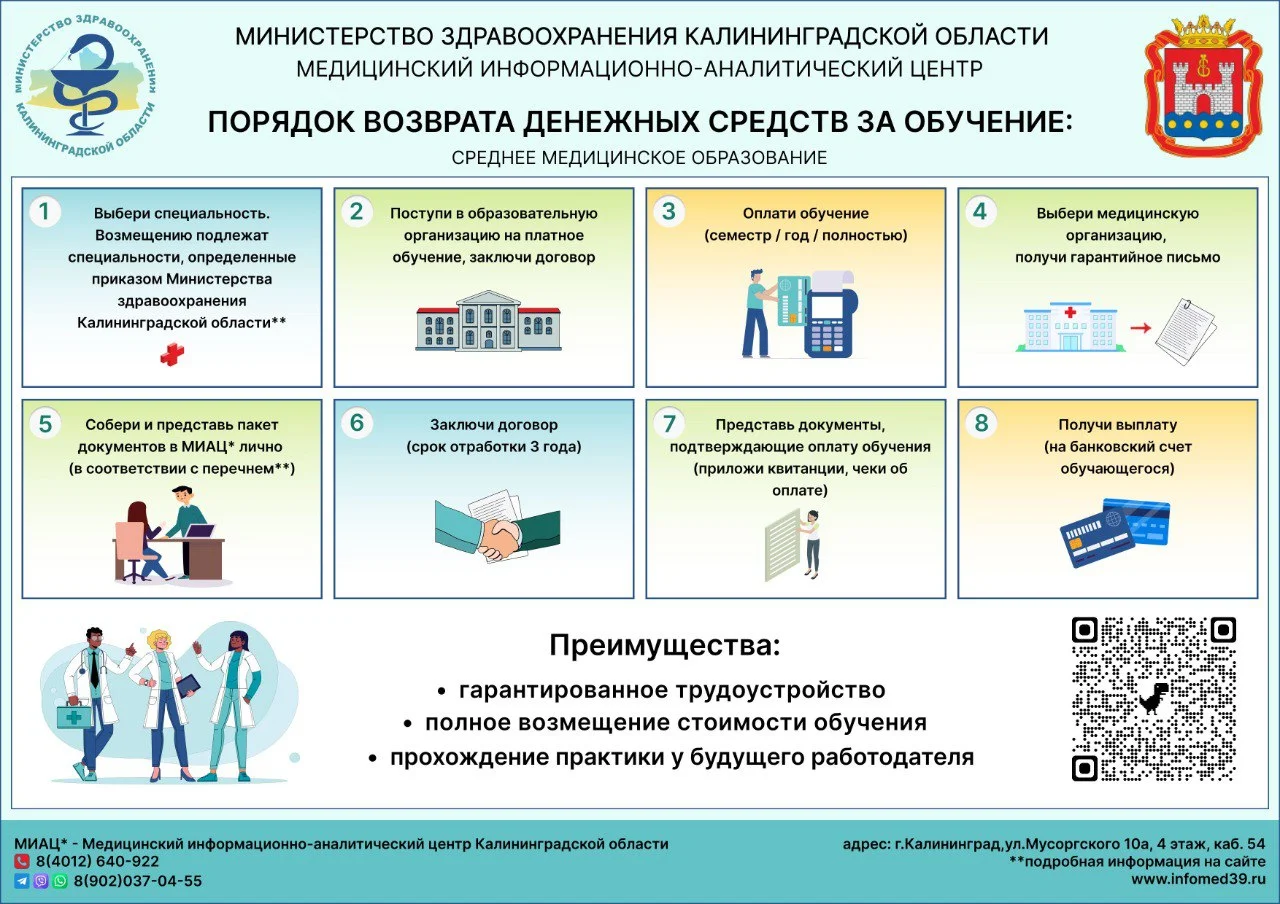 МИНИСТЕРСТВО ЗДРАВООХРАНЕНИЯ КАЛИНИНГРАДСКОЙ ОБЛАСТИ

МИНИСТЕРСТВО ЗДРАВООХРАНЕНИЯ КАЛИНИНГРАДСКОЙ ОБЛАСТИ
МЕДИЦИНСКИЙ ИНФОРМАЦИОННО-АНАЛИТИЧЕСКИЙ ЦЕНТР

ПОРЯДОК ВОЗВРАТА ДЕНЕЖНЫХ СРЕДСТВ ЗА ОБУЧЕНИЕ:

СРЕДНЕЕ МЕДИЦИНСКОЕ ОБРАЗОВАНИЕ

1 Выбери специальность. Возмещению подлежат специальности, определенные приказом Министерства здравоохранения Калининградской области**

2 Поступи в образовательную организацию на платное обучение, заключи договор

3 Оплати обучение (семестр / год / полностью)

4 Выбери медицинскую организацию, получи гарантийное письмо

5 Собери и представь пакет документов в МИАЦ* лично (в соответствии с перечнем**)

6 Заключи договор (срок отработки 3 года)

7 Представь документы, подтверждающие оплату обучения (приложи квитанции, чеки об оплате)

8 Получи выплату (на банковский счет обучающегося)

Преимущества:
• гарантированное трудоустройство
• полное возмещение стоимости обучения
• прохождение практики у будущего работодателя

МИАЦ* - Медицинский информационно-аналитический центр Калининградской области
8(4012) 640-922
8(902)037-04-55

адрес: г.Калининград,ул.Мусоргского 10а, 4 этаж, каб. 54
**подробная информация на сайте
www.infomed39.ru